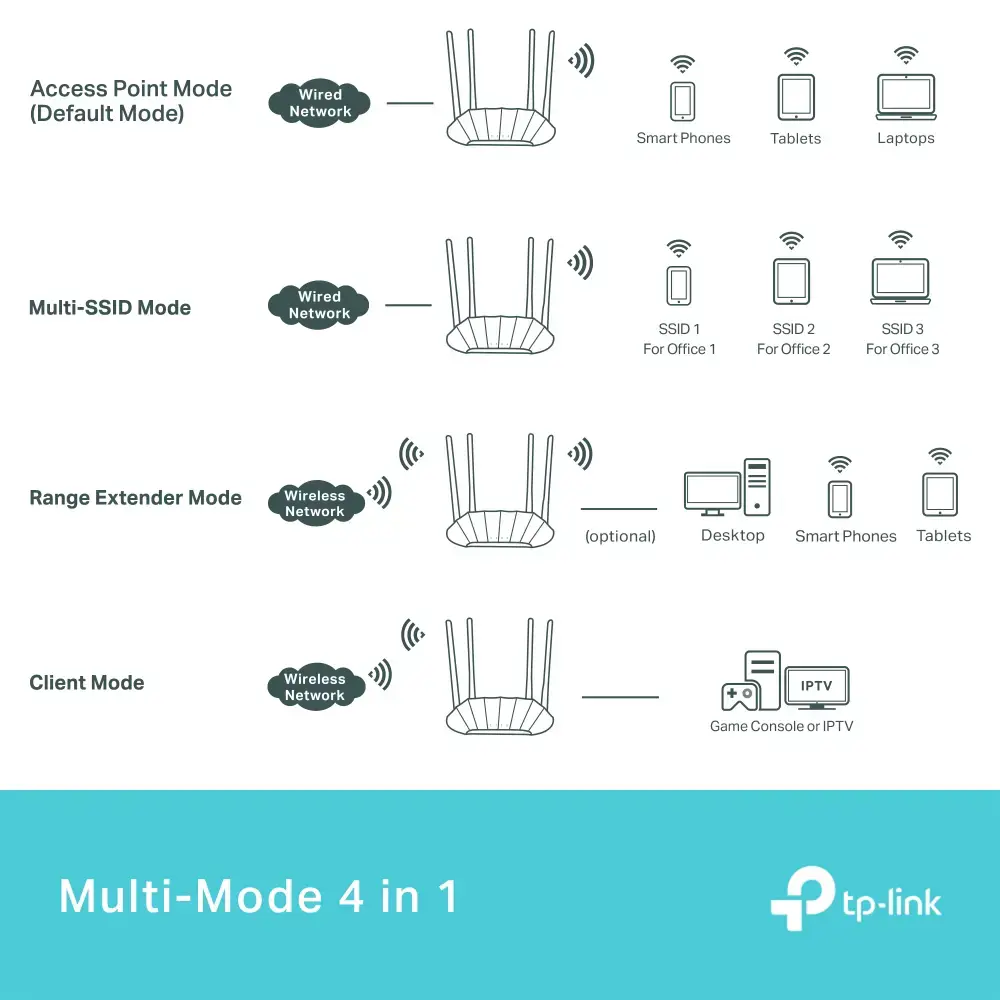 Access Point Mode
(Default Mode)

Wired Network

Smart Phones

Tablets

Laptops

Multi-SSID Mode

Wired Network

SSID 1
For Office 1

SSID 2
For Office 2

SSID 3
For Office 3

Range Extender Mode

Wireless Network

(optional)

Desktop

Smart Phones

Tablets

Client Mode

Wireless Network

IPTV

Game Console or IPTV

Multi-Mode 4 in 1

tp-link