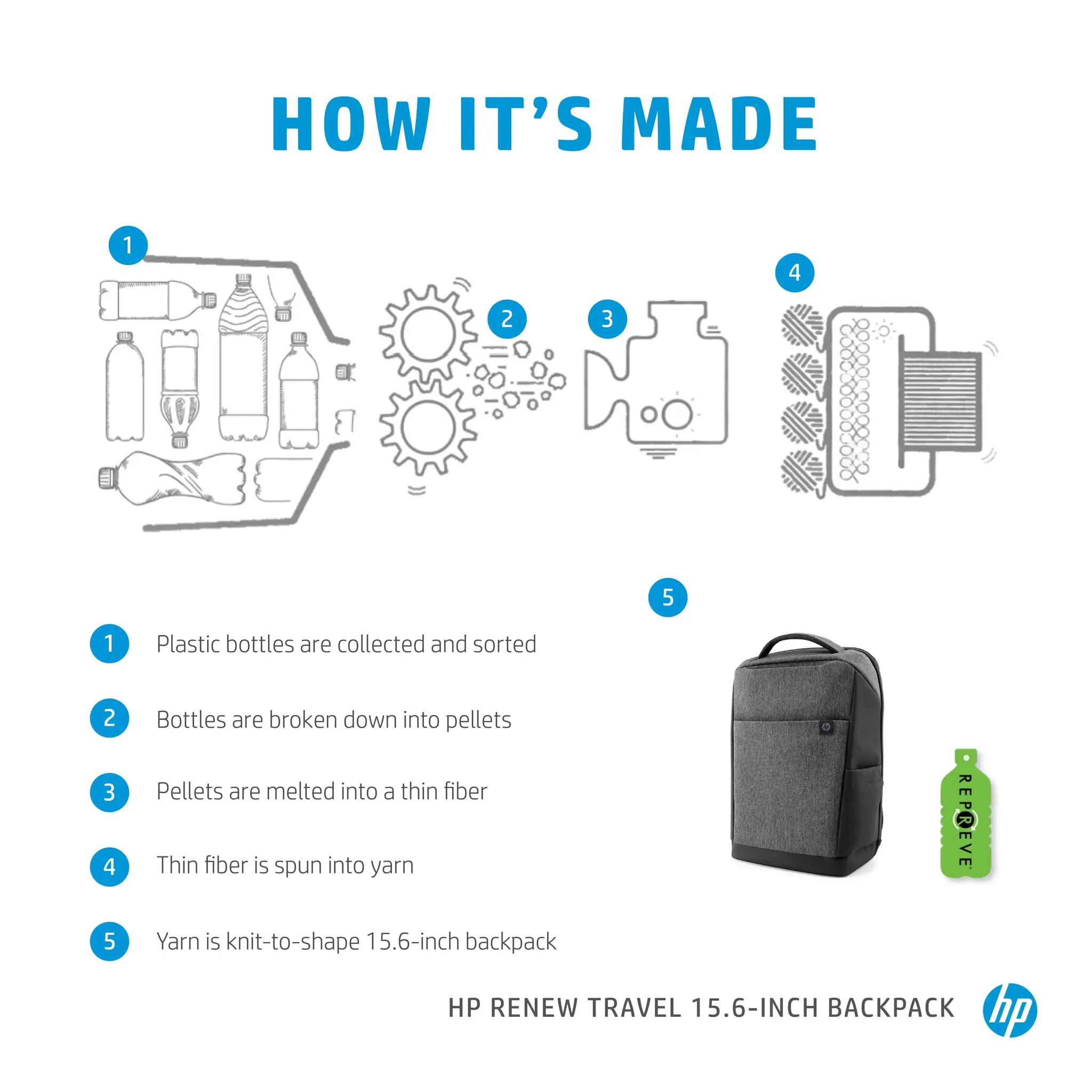 HOW IT'S MADE

1

2

3

4

5

1 Plastic bottles are collected and sorted

2 Bottles are broken down into pellets

3 Pellets are melted into a thin fiber

4 Thin fiber is spun into yarn

5 Yarn is knit-to-shape 15.6-inch backpack

REPREVE

HP RENEW TRAVEL 15.6-INCH BACKPACK

hp