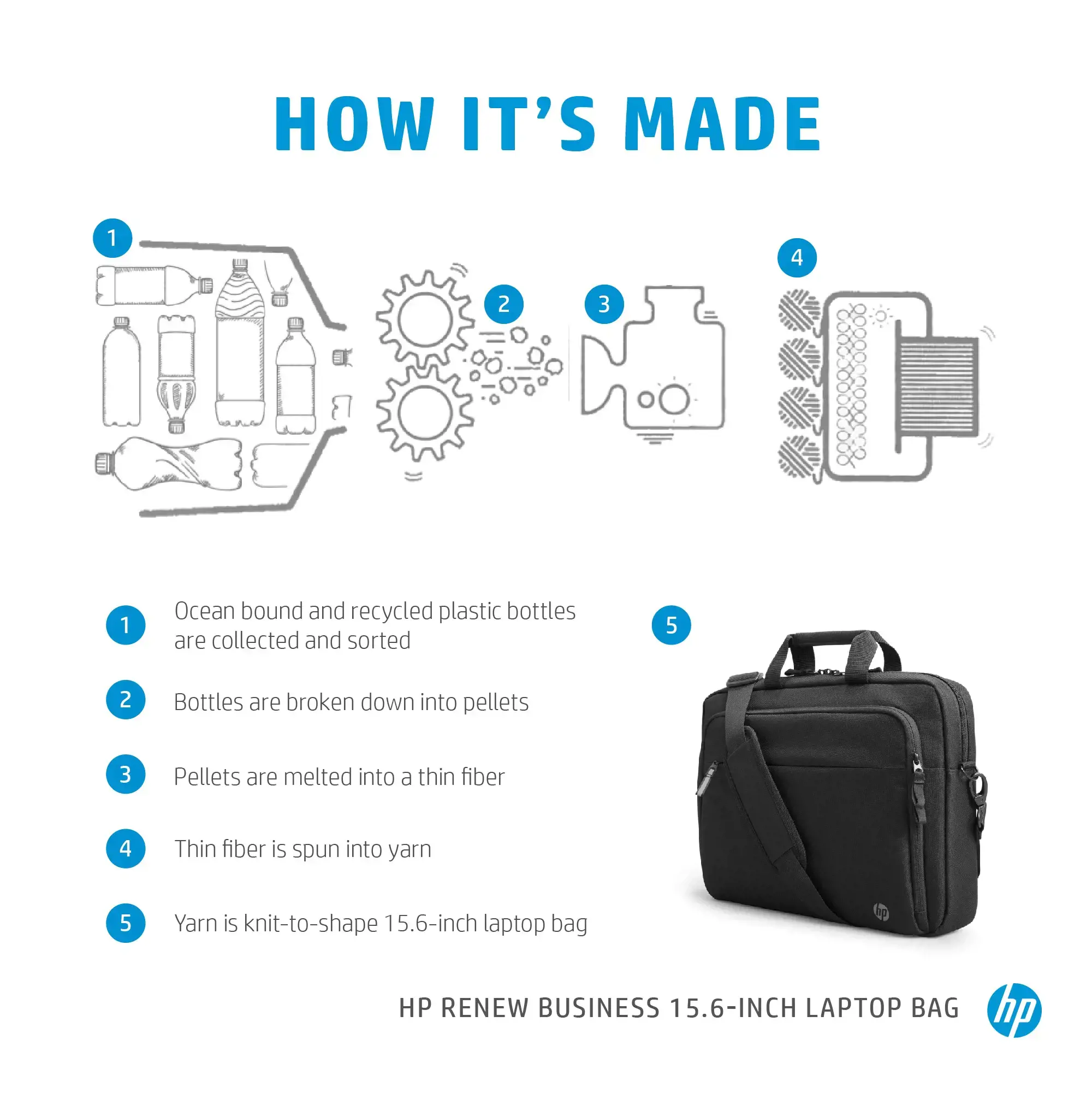 HOW IT'S MADE

1

2

3

4

1 Ocean bound and recycled plastic bottles are collected and sorted

2 Bottles are broken down into pellets

3 Pellets are melted into a thin fiber

4 Thin fiber is spun into yarn

5 Yarn is knit-to-shape 15.6-inch laptop bag

5

hp

HP RENEW BUSINESS 15.6-INCH LAPTOP BAG

hp