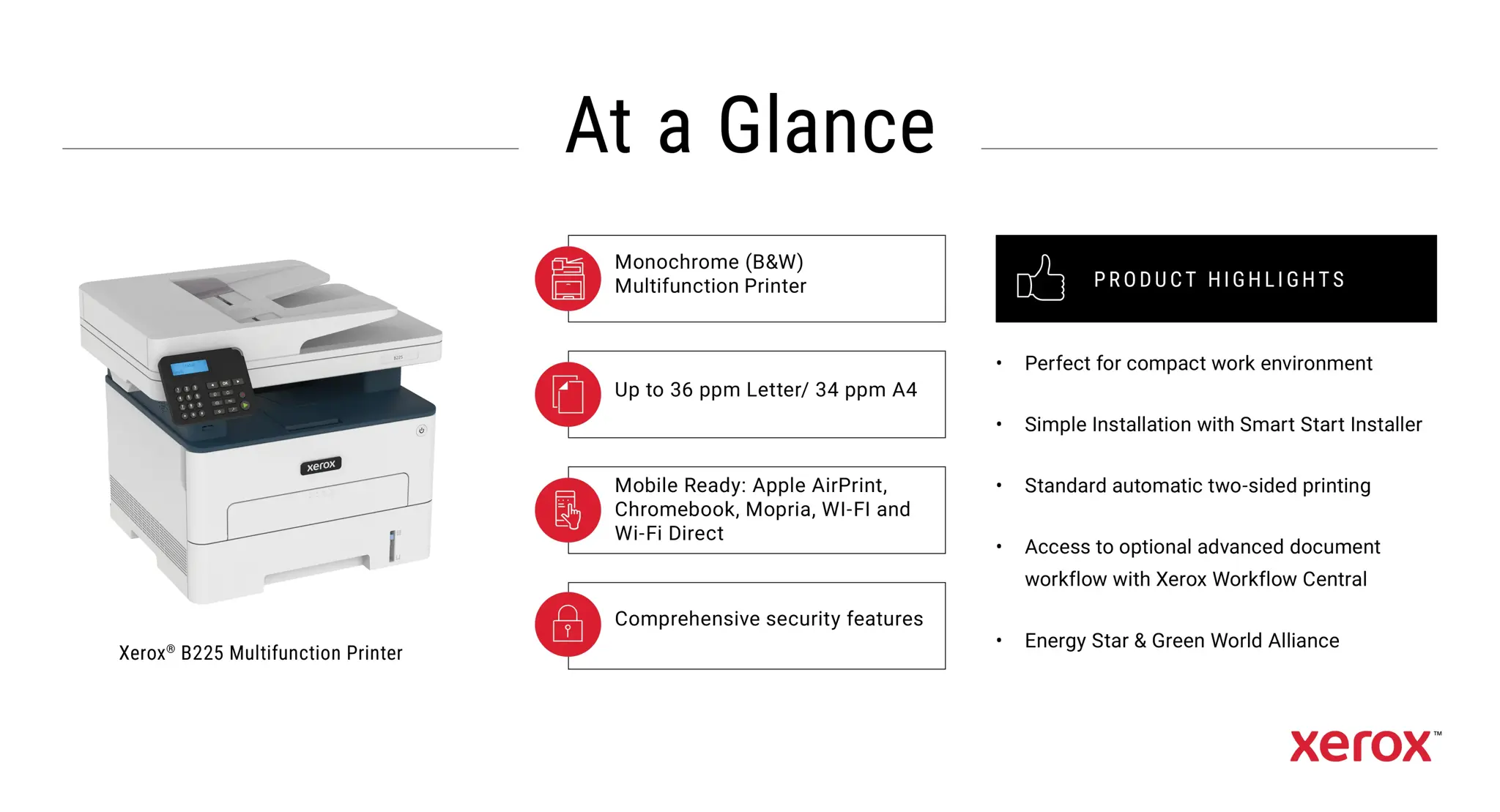 At a Glance

xerox

Xerox® B225 Multifunction Printer

Monochrome (B&W) Multifunction Printer

Up to 36 ppm Letter/ 34 ppm A4

Mobile Ready: Apple AirPrint, Chromebook, Mopria, WI-FI and Wi-Fi Direct

Comprehensive security features

PRODUCT HIGHLIGHTS

• Perfect for compact work environment

• Simple Installation with Smart Start Installer

• Standard automatic two-sided printing

• Access to optional advanced document workflow with Xerox Workflow Central

• Energy Star & Green World Alliance

xerox™