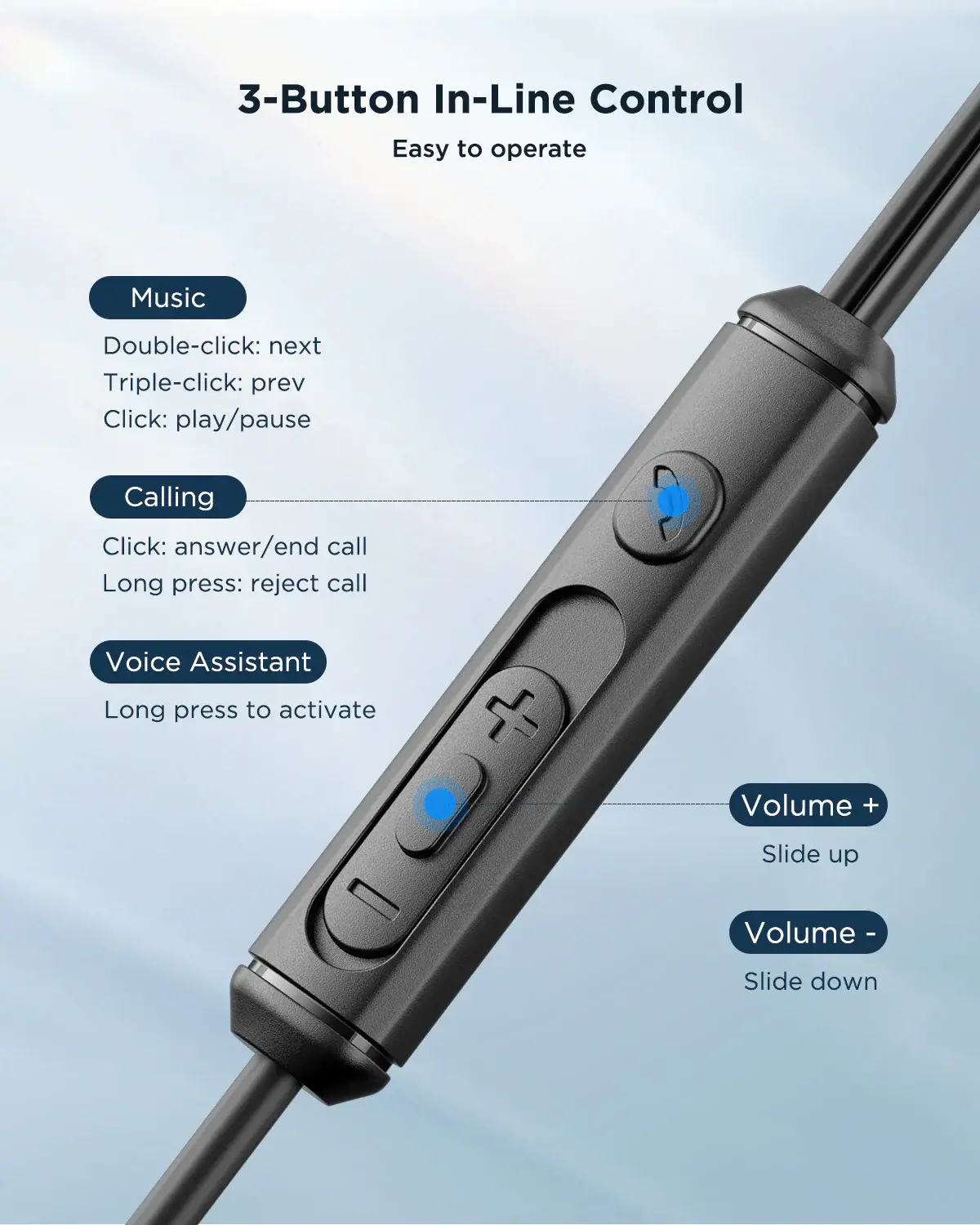 3-Button In-Line Control

Easy to operate

Music

Double-click: next
Triple-click: prev
Click: play/pause

Calling

Click: answer/end call
Long press: reject call

Voice Assistant

Long press to activate

Volume +

Slide up

Volume -

Slide down