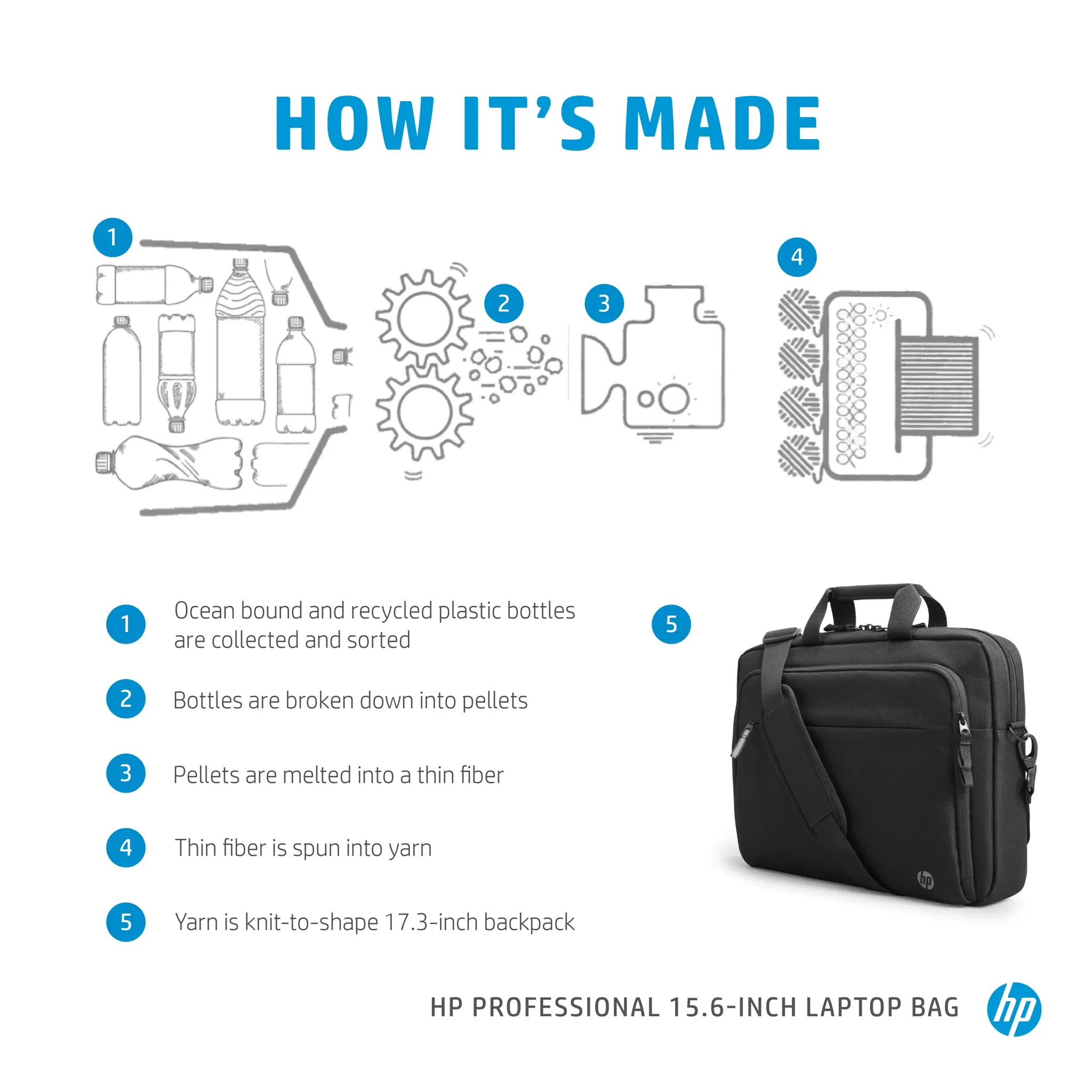 HOW IT'S MADE

1

2

3

4

1 Ocean bound and recycled plastic bottles are collected and sorted

2 Bottles are broken down into pellets

3 Pellets are melted into a thin fiber

4 Thin fiber is spun into yarn

5 Yarn is knit-to-shape 17.3-inch backpack

5

hp

HP PROFESSIONAL 15.6-INCH LAPTOP BAG

hp